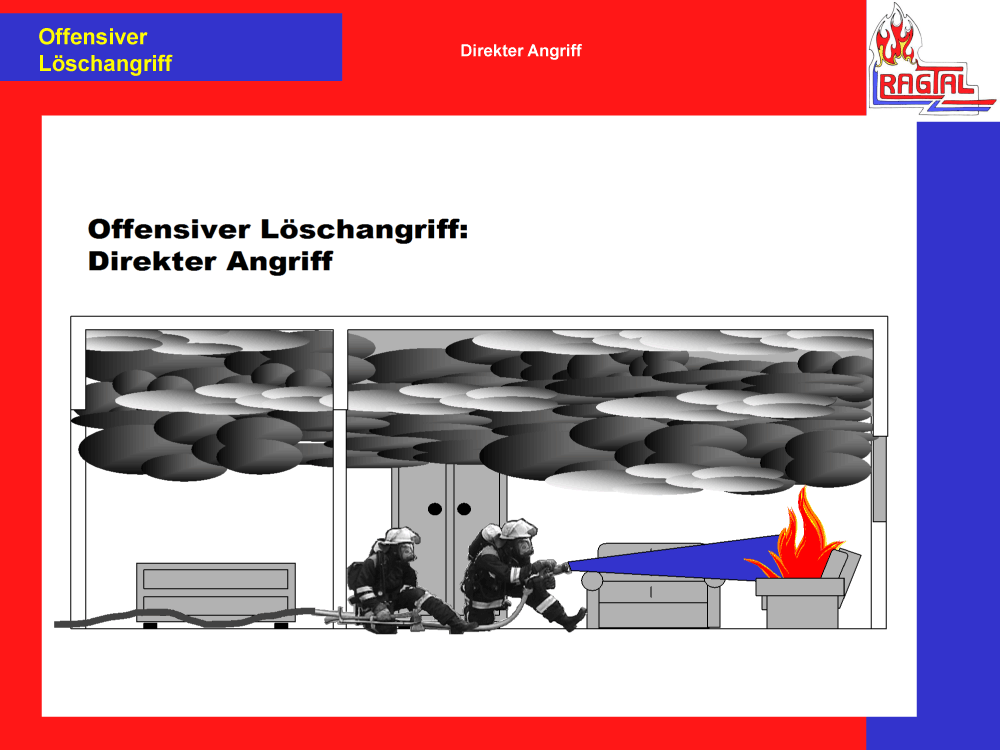 Offensiver Löschangriff

Direkter Angriff

RAGTAL

Offensiver Löschangriff:
Direkter Angriff